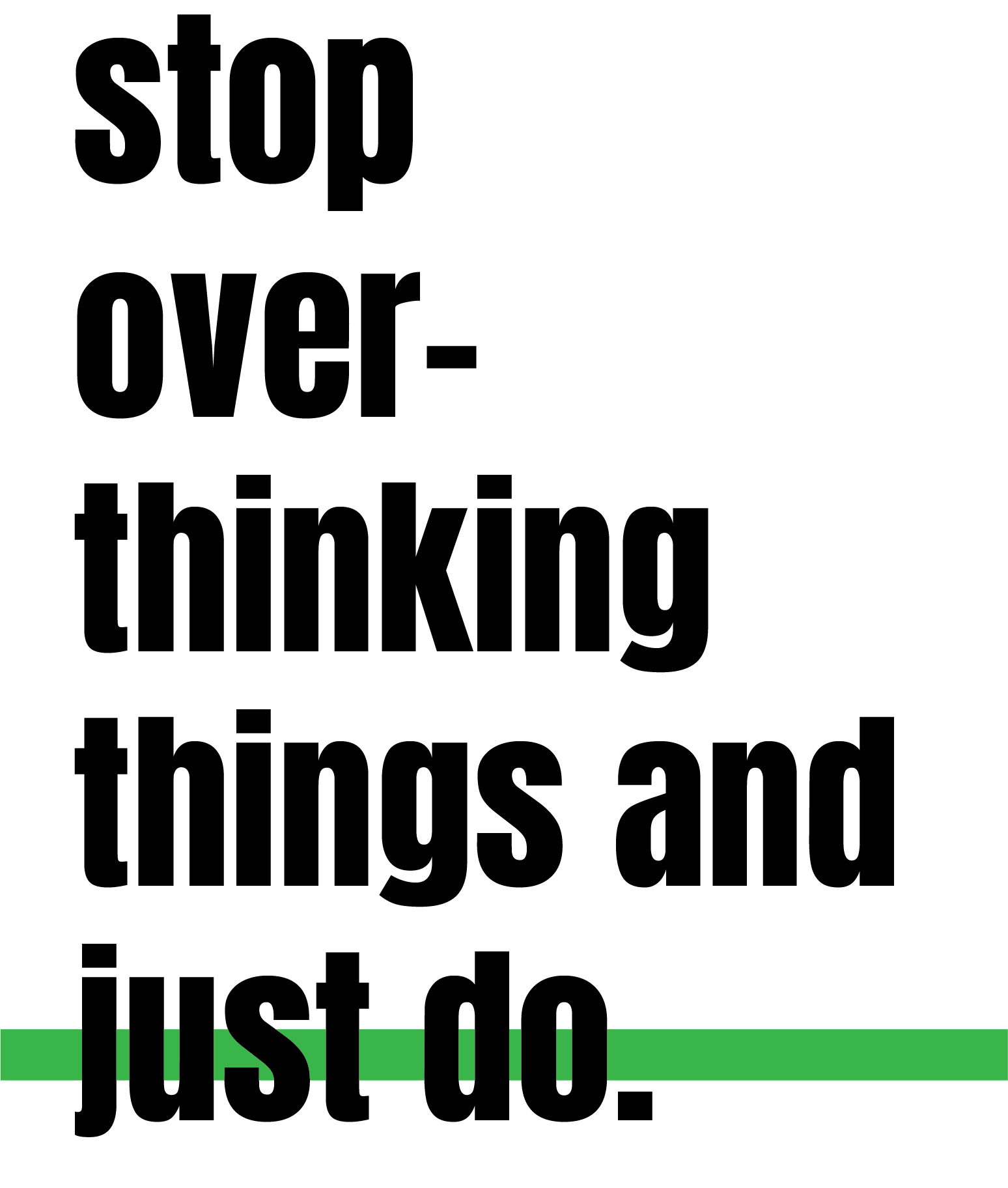 stop overthinking things and just do.