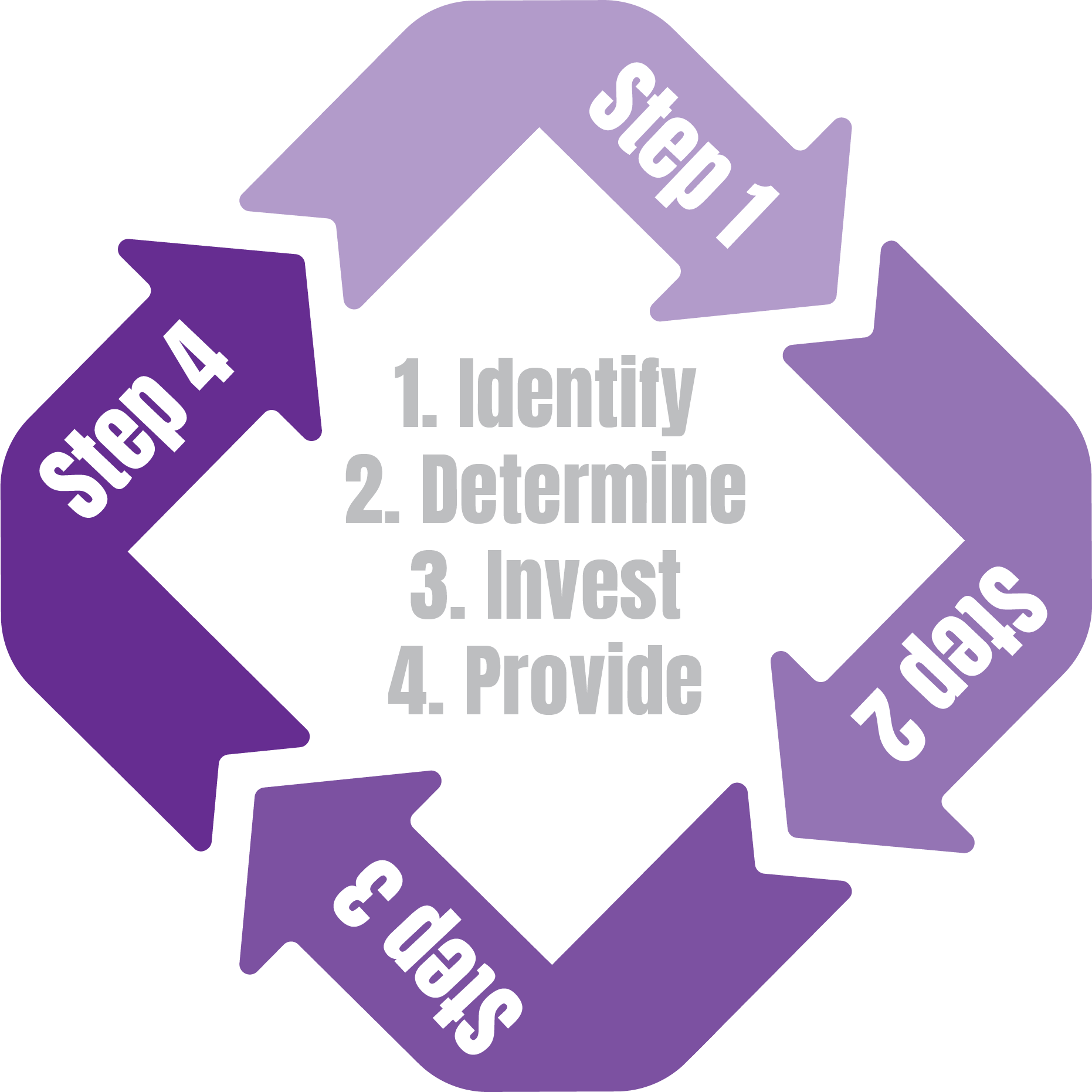 Step 1

Step 2

Step 3

Step 4

1. Identify
2. Determine
3. Invest
4. Provide